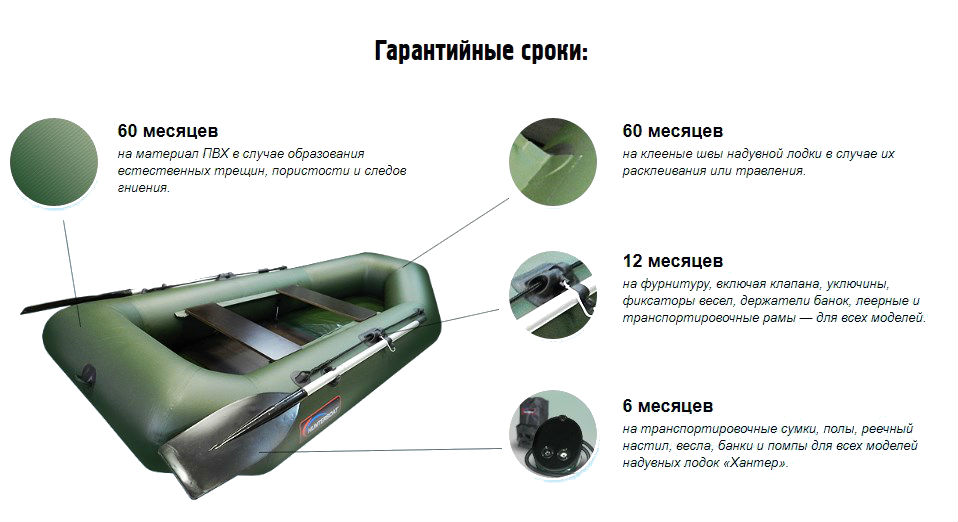 Гарантийные сроки:

60 месяцев
на материал ПВХ в случае образования естественных трещин, пористости и следов гниения.

60 месяцев
на клееные швы надувной лодки в случае их расклеивания или травления.

12 месяцев
на фурнитуру, включая клапана, уключины, фиксаторы весел, держатели банок, леерные и транспортировочные рамы — для всех моделей.

6 месяцев
на транспортировочные сумки, полы, реечный настил, весла, банки и помпы для всех моделей надувных лодок «Хантер».

HUNTERBOAT